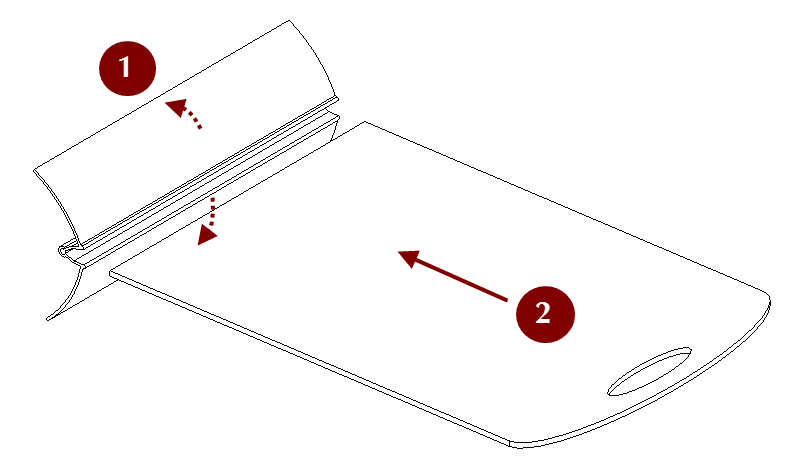 1

2