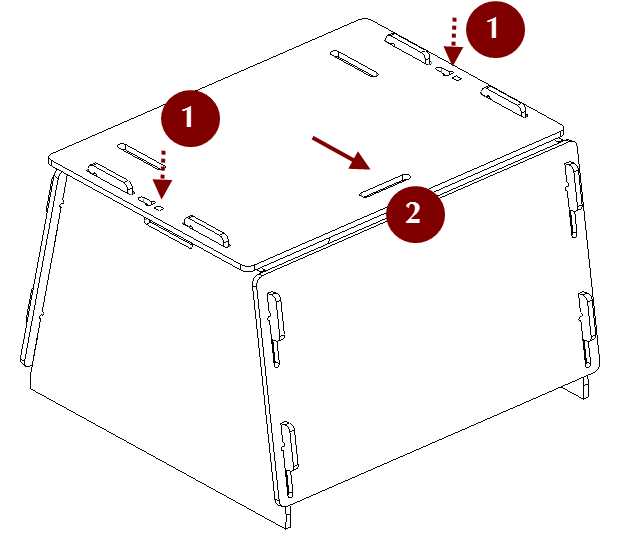 1
1
2